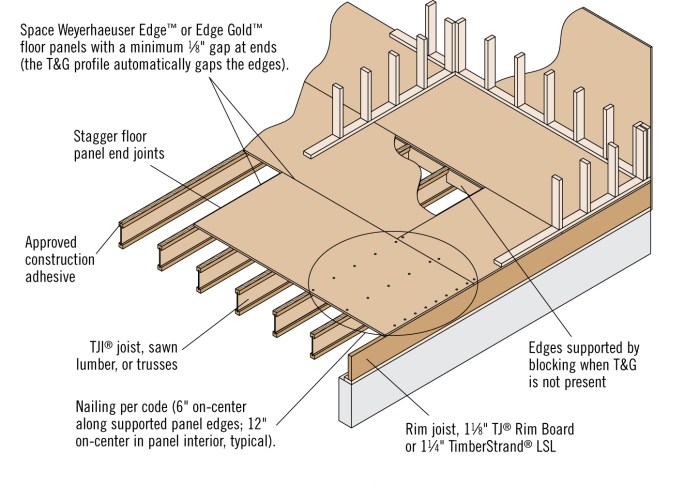 Space Weyerhaeuser Edge™ or Edge Gold™ floor panels with a minimum ⅛" gap at ends (the T&G profile automatically gaps the edges).

Stagger floor panel end joints

Approved construction adhesive

TJI® joist, sawn lumber, or trusses

Nailing per code (6" on-center along supported panel edges; 12" on-center in panel interior, typical).

Edges supported by blocking when T&G is not present

Rim joist, 1⅛" TJ® Rim Board or 1¼" TimberStrand® LSL